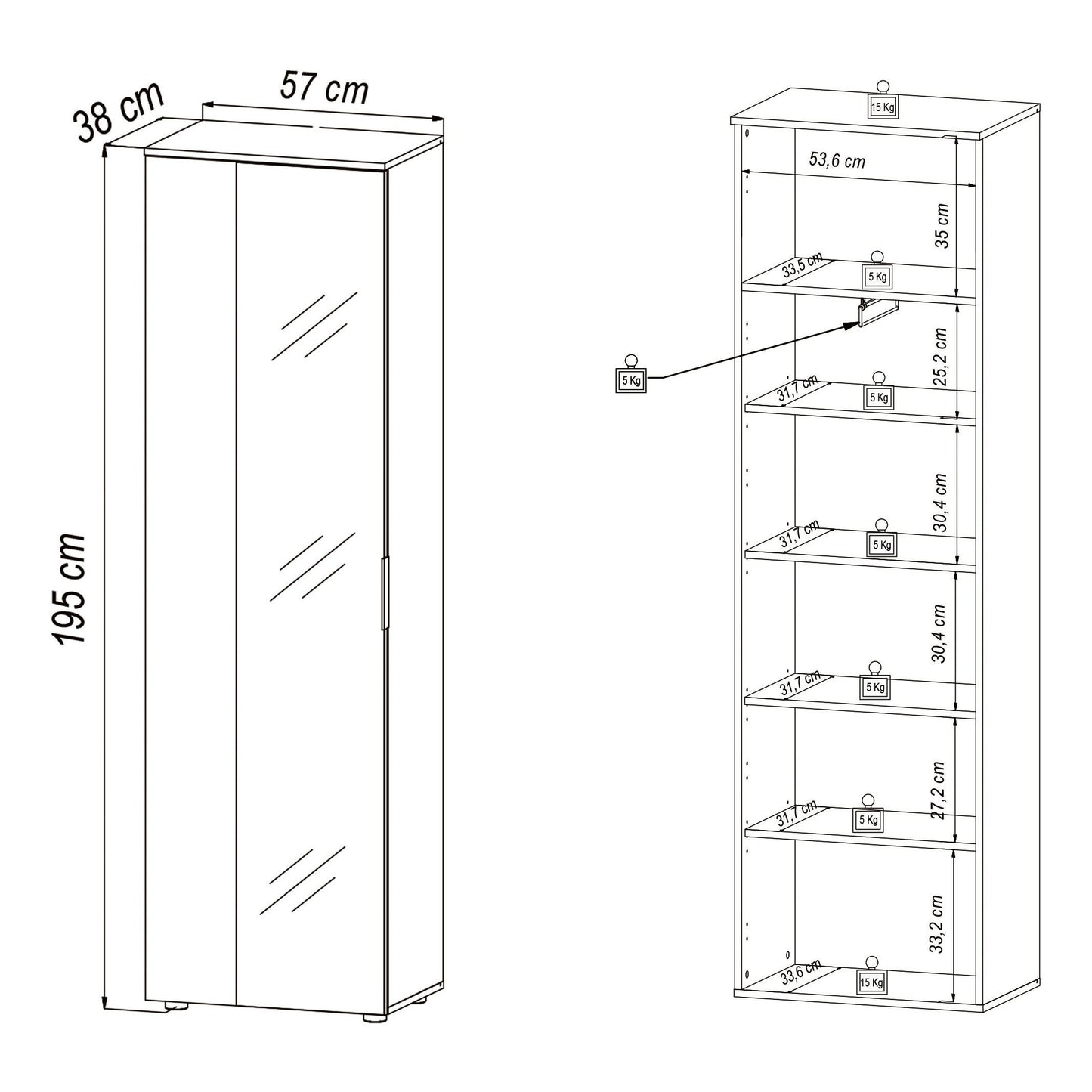 38 cm
57 cm
195 cm

15 Kg
53,6 cm
35 cm
33,5 cm
5 Kg
5 Kg
25,2 cm
31,7 cm
5 Kg
30,4 cm
31,7 cm
5 Kg
30,4 cm
31,7 cm
5 Kg
27,2 cm
31,7 cm
5 Kg
33,2 cm
33,6 cm
15 Kg