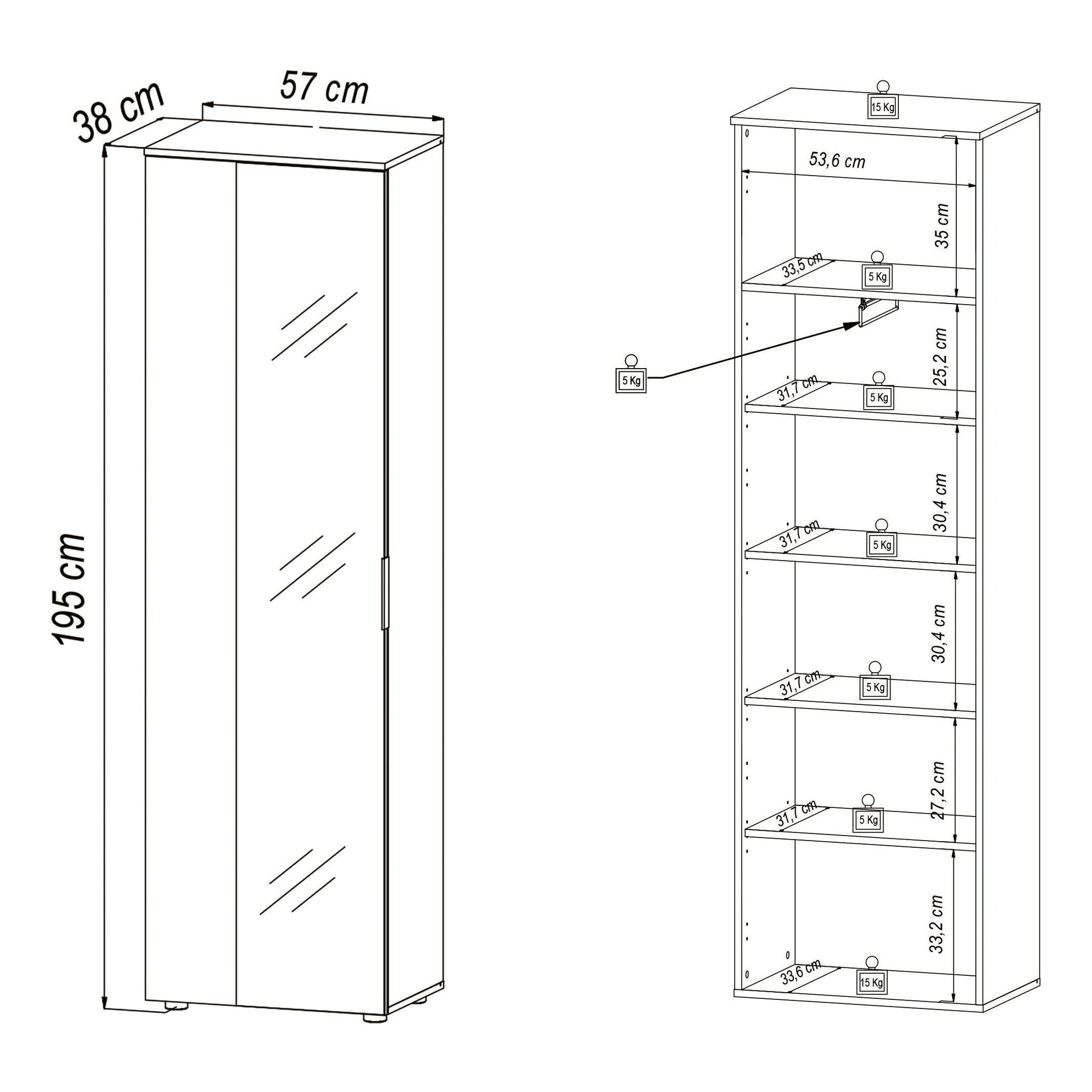 38 cm
57 cm
195 cm

15 Kg
53,6 cm
35 cm
33,5 cm
5 Kg
5 Kg
25,2 cm
31,7 cm
5 Kg
30,4 cm
31,7 cm
5 Kg
30,4 cm
31,7 cm
5 Kg
27,2 cm
31,7 cm
5 Kg
33,2 cm
33,6 cm
15 Kg